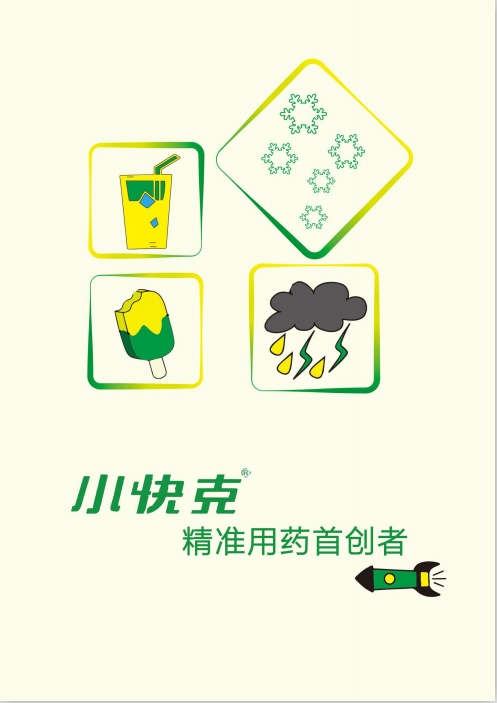 小快克®

精准用药首创者